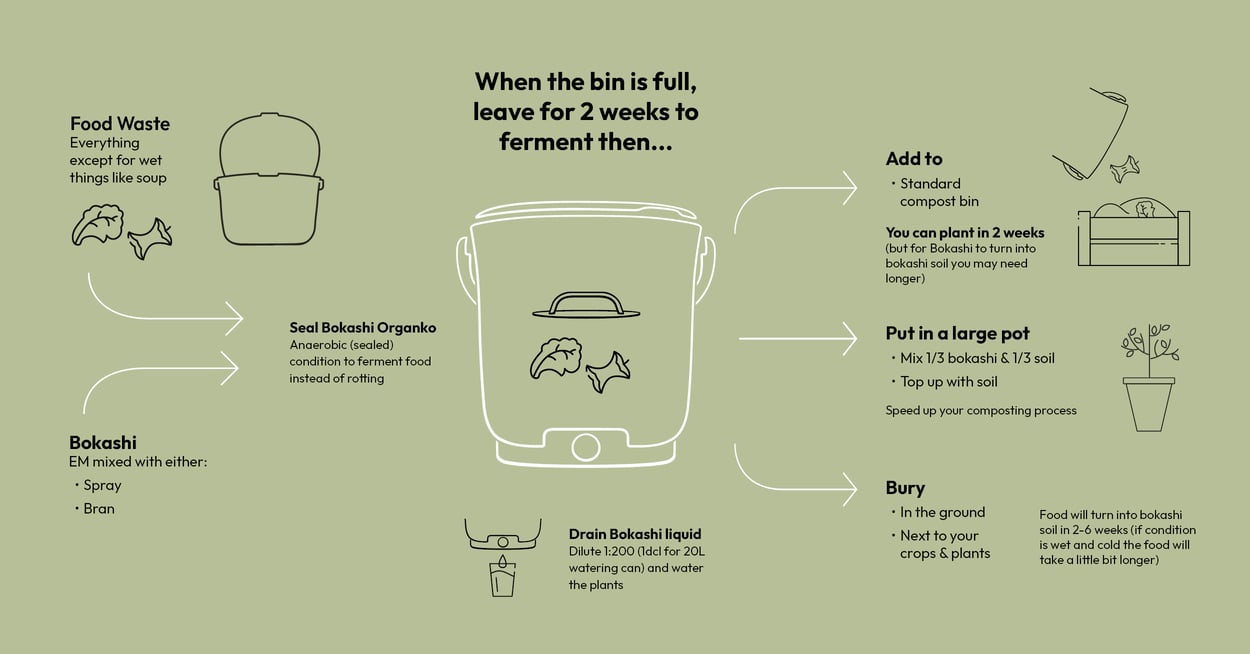 Food Waste
Everything except for wet things like soup

Bokashi
EM mixed with either:
• Spray
• Bran

Seal Bokashi Organko
Anaerobic (sealed) condition to ferment food instead of rotting

When the bin is full, leave for 2 weeks to ferment then...

Drain Bokashi liquid
Dilute 1:200 (1dcl for 20L watering can) and water the plants

Add to
• Standard compost bin

You can plant in 2 weeks
(but for Bokashi to turn into bokashi soil you may need longer)

Put in a large pot
• Mix 1/3 bokashi & 1/3 soil
• Top up with soil

Speed up your composting process

Bury
• In the ground
• Next to your crops & plants

Food will turn into bokashi soil in 2-6 weeks (if condition is wet and cold the food will take a little bit longer)